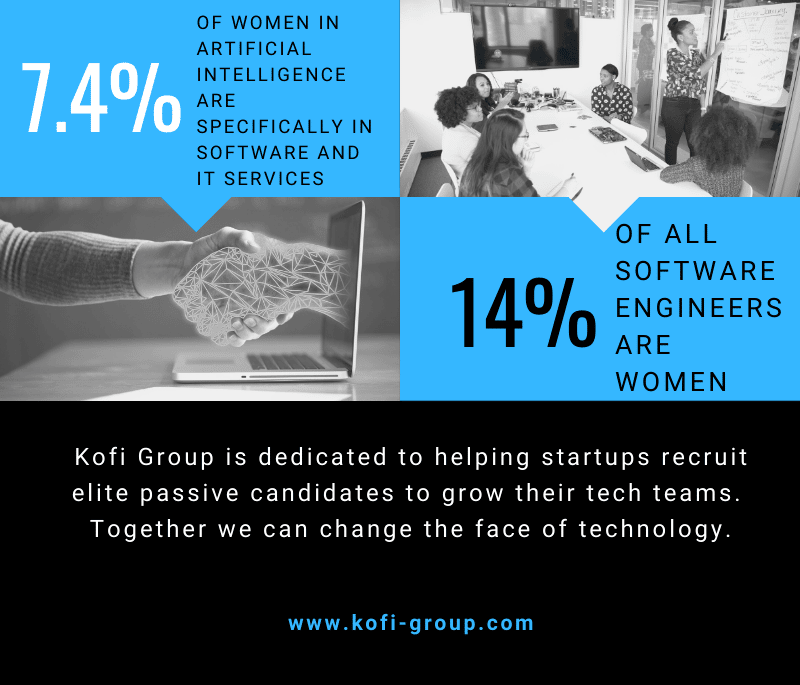 7.4%

OF WOMEN IN ARTIFICIAL INTELLIGENCE ARE SPECIFICALLY IN SOFTWARE AND IT SERVICES

14%

OF ALL SOFTWARE ENGINEERS ARE WOMEN

Kofi Group is dedicated to helping startups recruit elite passive candidates to grow their tech teams. Together we can change the face of technology.

www.kofi-group.com